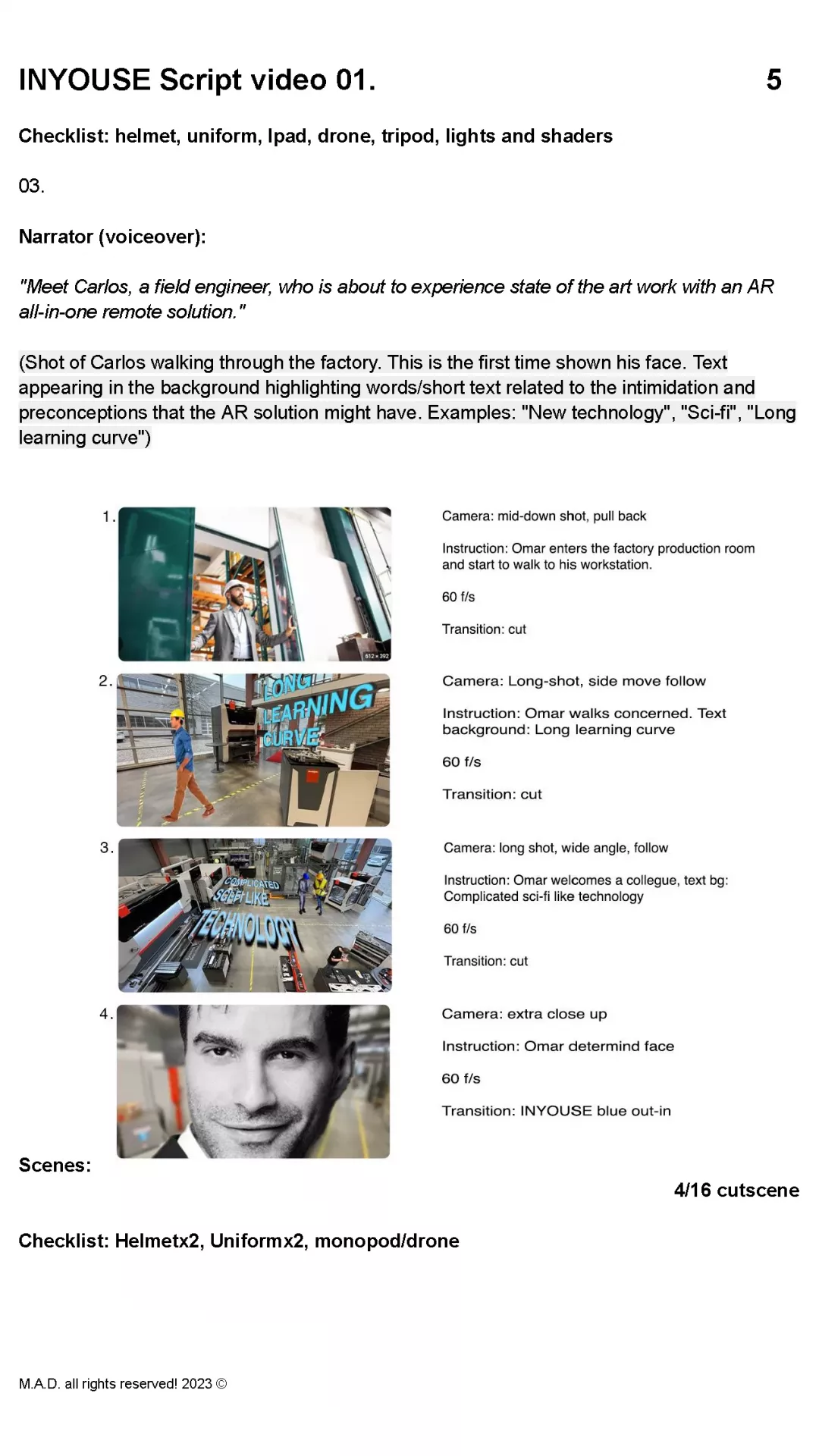 INYOUSE Script video 01. 5

Checklist: helmet, uniform, Ipad, drone, tripod, lights and shaders

03.

Narrator (voiceover):

"Meet Carlos, a field engineer, who is about to experience state of the art work with an AR all-in-one remote solution."

(Shot of Carlos walking through the factory. This is the first time shown his face. Text appearing in the background highlighting words/short text related to the intimidation and preconceptions that the AR solution might have. Examples: "New technology", "Sci-fi", "Long learning curve")

1.

612 × 392

Camera: mid-down shot, pull back

Instruction: Omar enters the factory production room and start to walk to his workstation.

60 f/s

Transition: cut

2.

LONG LEARNING CURVE

Camera: Long-shot, side move follow

Instruction: Omar walks concerned. Text background: Long learning curve

60 f/s

Transition: cut

3.

COMPLICATED SCI-FI LIKE TECHNOLOGY

Camera: long shot, wide angle, follow

Instruction: Omar welcomes a collegue, text bg: Complicated sci-fi like technology

60 f/s

Transition: cut

4.

Camera: extra close up

Instruction: Omar determind face

60 f/s

Transition: INYOUSE blue out-in

Scenes:

4/16 cutscene

Checklist: Helmetx2, Uniformx2, monopod/drone

M.A.D. all rights reserved! 2023 ©